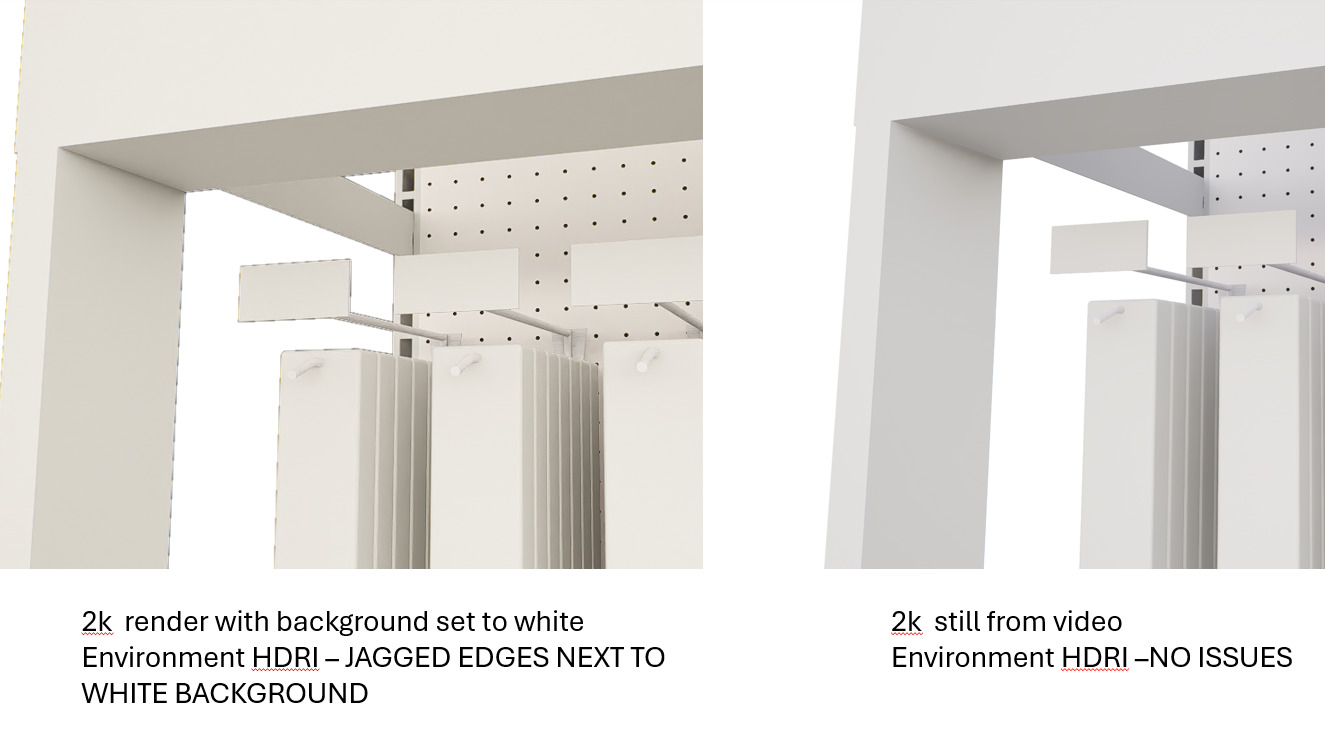 2k render with background set to white
Environment HDRI – JAGGED EDGES NEXT TO WHITE BACKGROUND

2k still from video
Environment HDRI –NO ISSUES